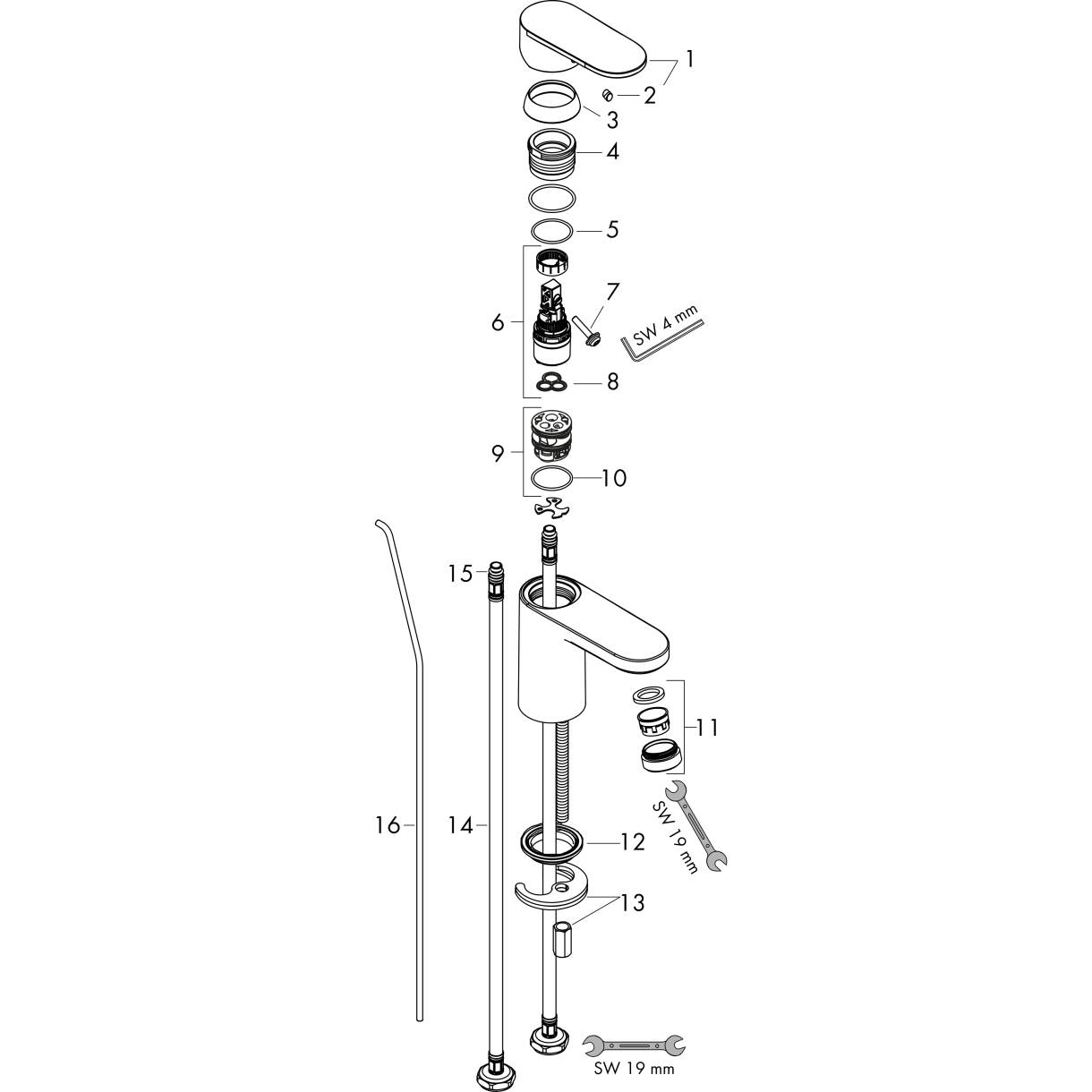 1
2
3
4
5
6
7
SW 4 mm
8
9
10
15
11
SW 19 mm
16
14
12
13
SW 19 mm