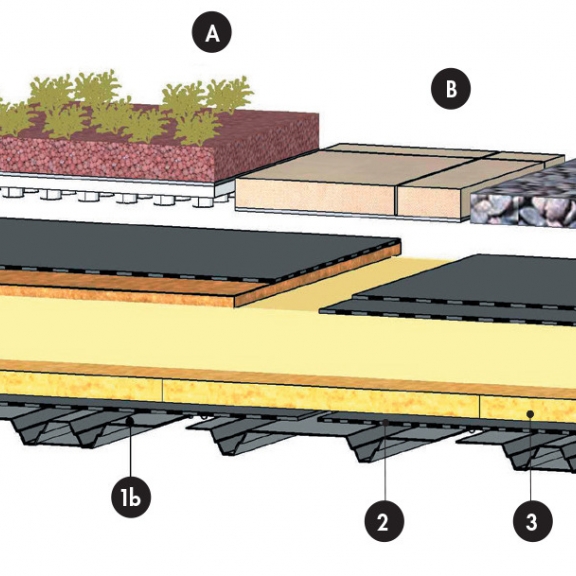 A

B

1b

2

3