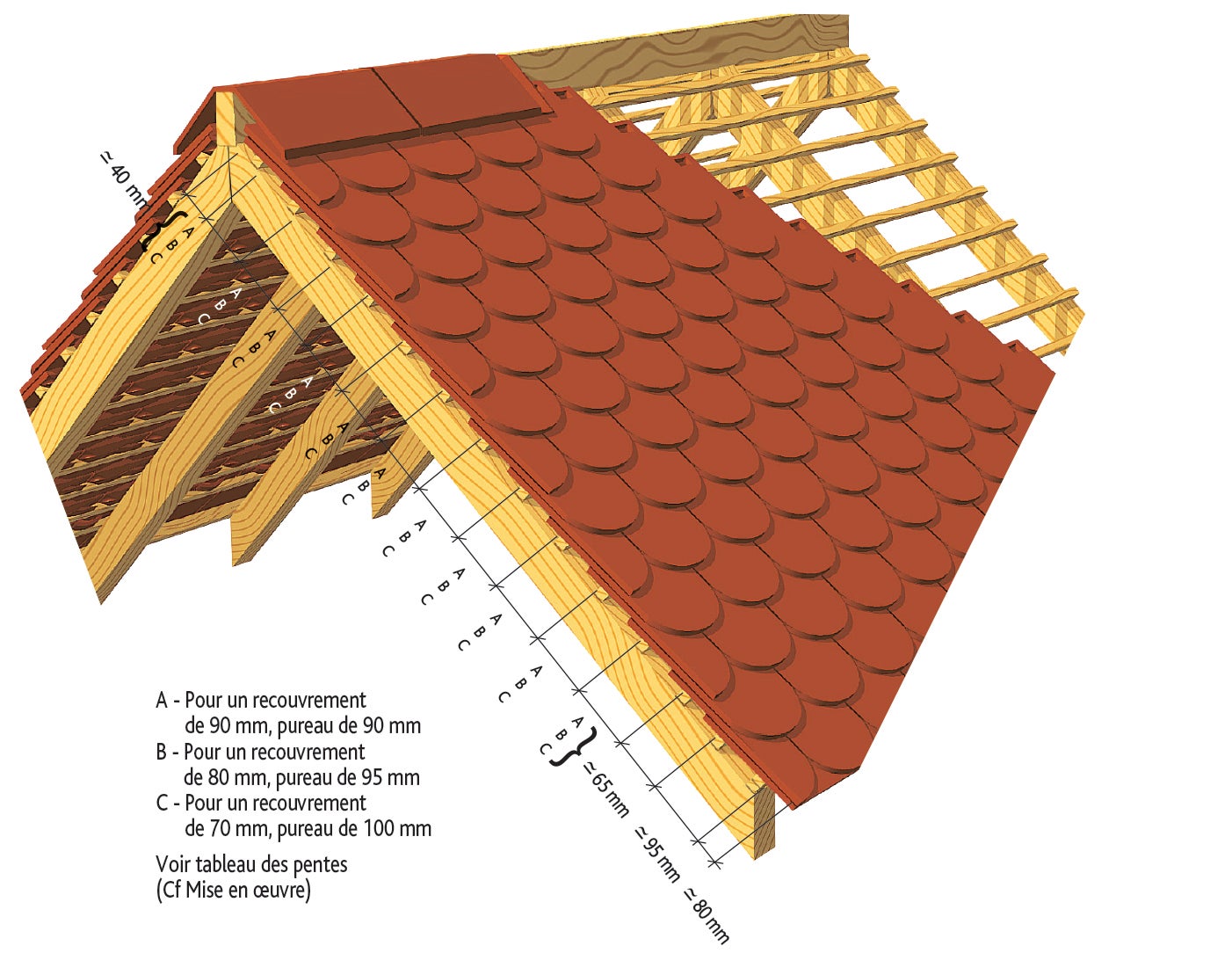 ≃ 40 mm
A
B
C
A
B
C
A
B
C
A
B
C
A
B
C
A
B
C
A
B
C
A
B
C
A
B
C
A
B
C
A
B
C
≃ 65 mm
≃ 95 mm
≃ 80 mm

A - Pour un recouvrement de 90 mm, pureau de 90 mm
B - Pour un recouvrement de 80 mm, pureau de 95 mm
C - Pour un recouvrement de 70 mm, pureau de 100 mm

Voir tableau des pentes
(Cf Mise en œuvre)