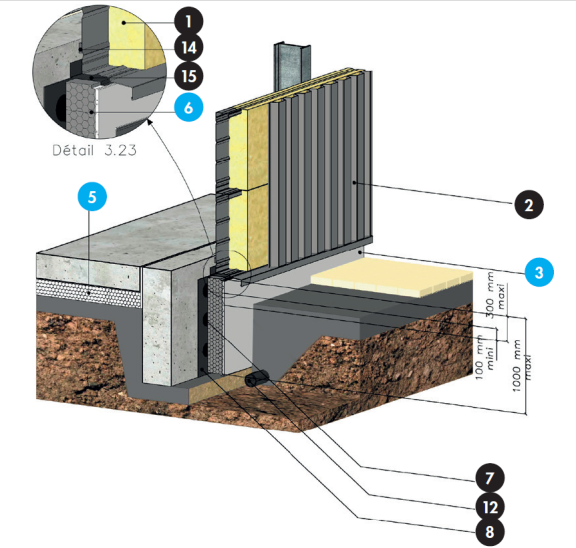 1
14
15
6
Détail 3.23
5
2
3
300 mm maxi
100 mm mini
1000 mm maxi
7
12
8